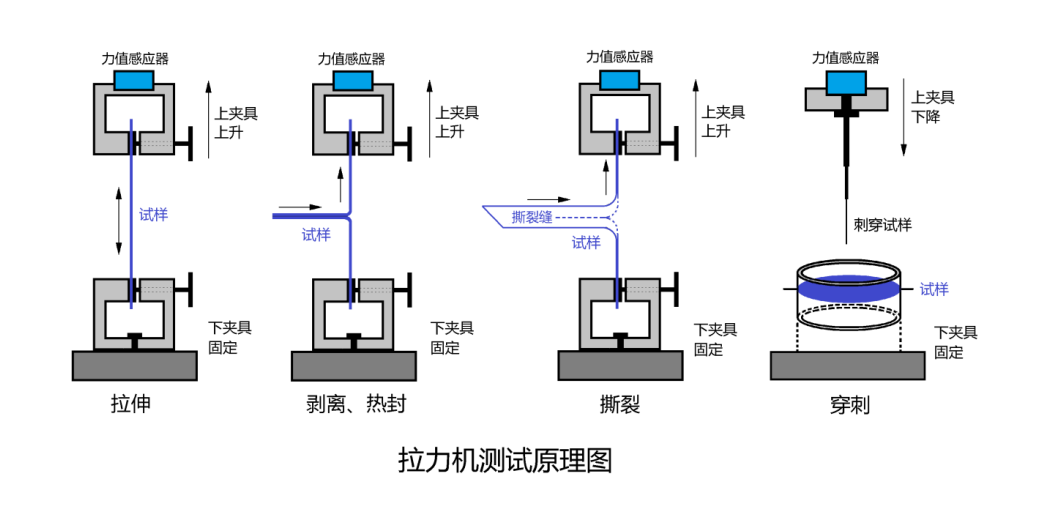 力值感应器

上夹具
上升

试样

下夹具
固定

拉伸

力值感应器

上夹具
上升

试样

下夹具
固定

剥离、热封

力值感应器

上夹具
上升

撕裂缝

试样

下夹具
固定

撕裂

力值感应器

上夹具
下降

刺穿试样

试样

下夹具
固定

穿刺

拉力机测试原理图